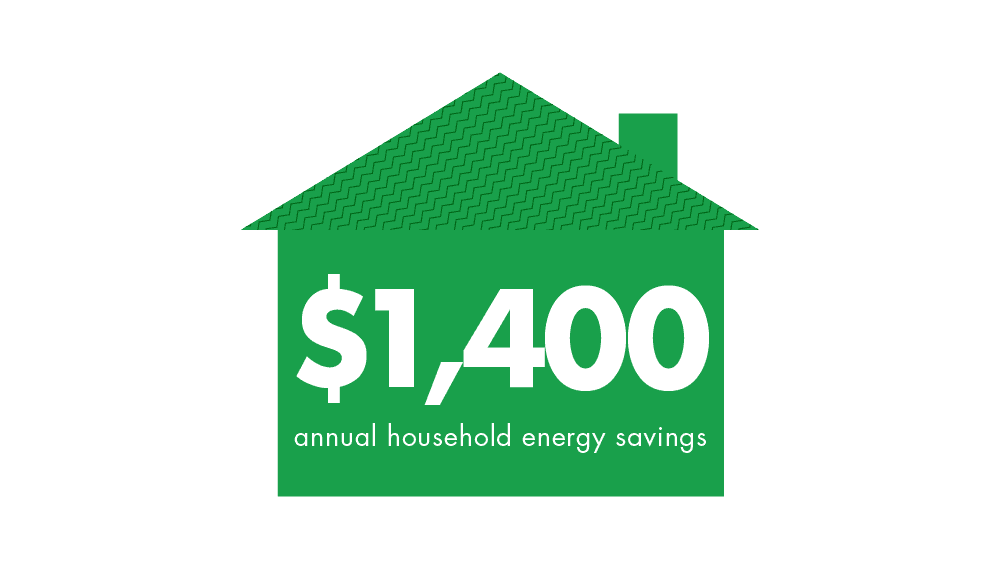 $1,400

annual household energy savings