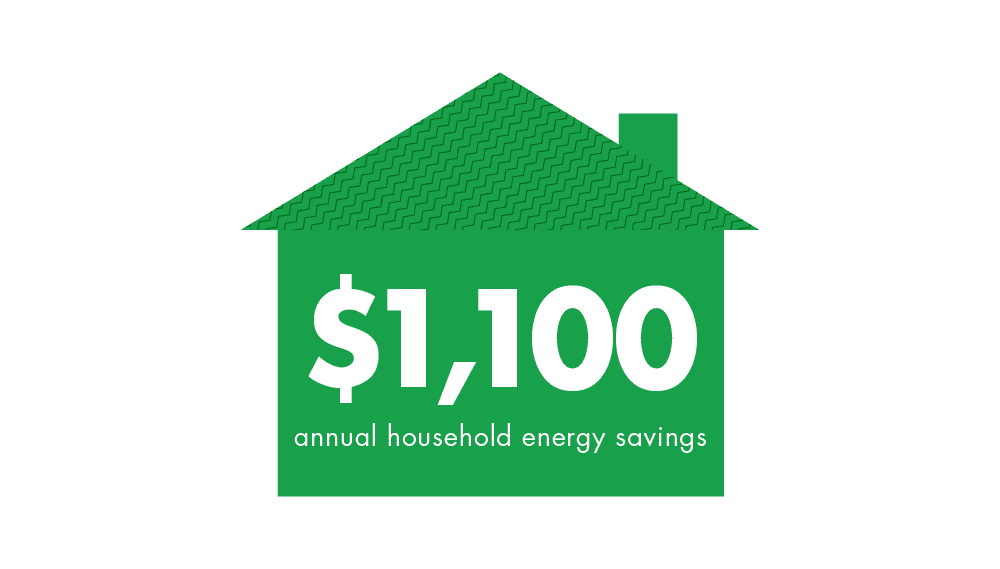 $1,100

annual household energy savings